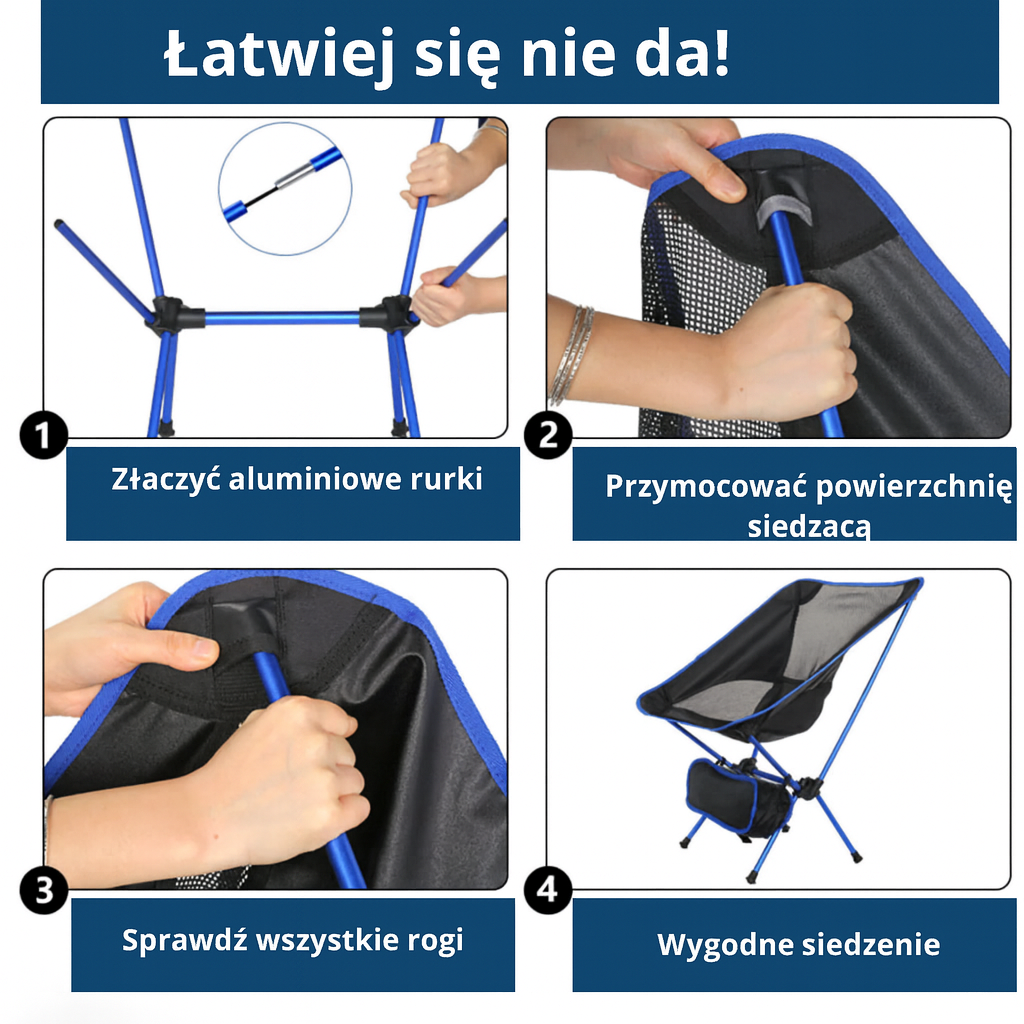 Łatwiej się nie da!

1

Złaczyć aluminiowe rurki

2

Przymocować powierzchnię siedzacą

3

Sprawdź wszystkie rogi

4

Wygodne siedzenie