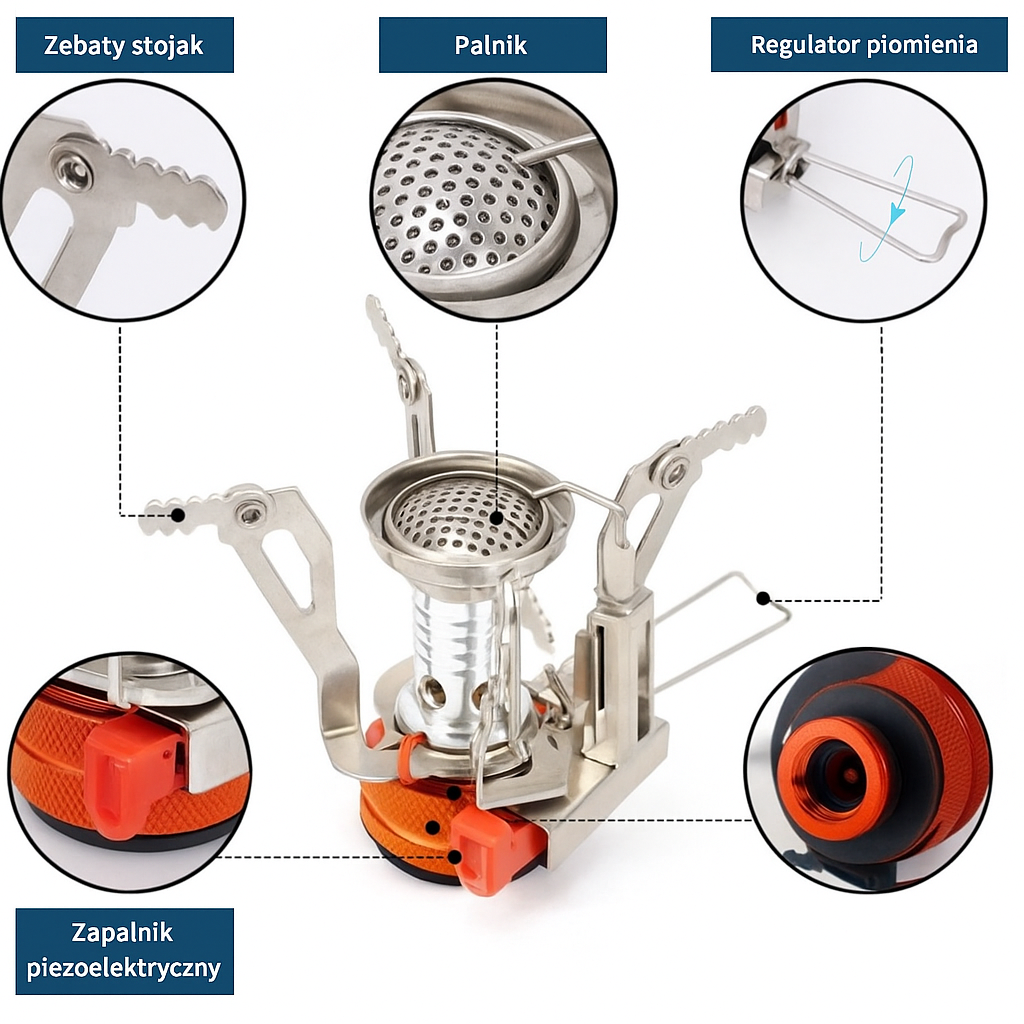 Zebaty stojak

Palnik

Regulator piomienia

Zapalnik piezoelektryczny